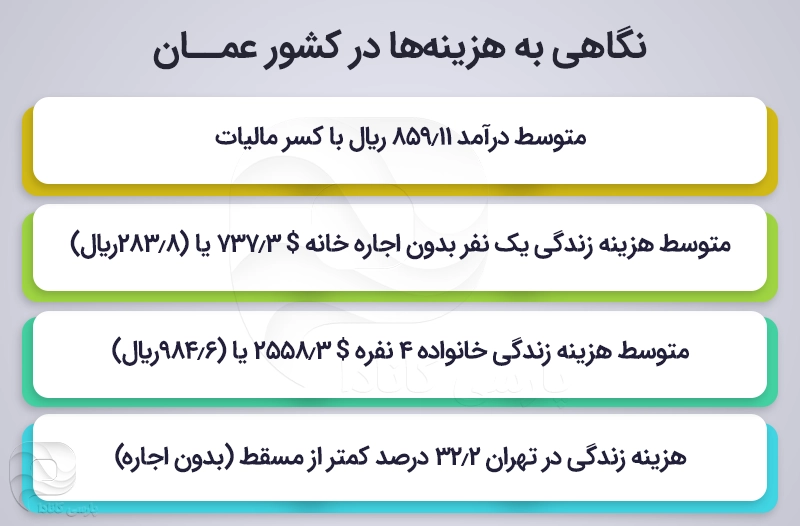 نگاهی به هزینه‌ها در کشور عمـــان

متوسط درآمد ۸۵۹/۱۱ ریال با کسر مالیات

متوسط هزینه زندگی یک نفر بدون اجاره خانه $ ۷۳۷/۳ یا (۲۸۳/۸ریال)

متوسط هزینه زندگی خانواده ۴ نفره $ ۲۵۵۸/۳ یا (۹۸۴/۶ریال)

هزینه زندگی در تهران ۳۲/۲ درصد کمتر از مسقط (بدون اجاره)

پارسی کانادا

پارسی کانادا